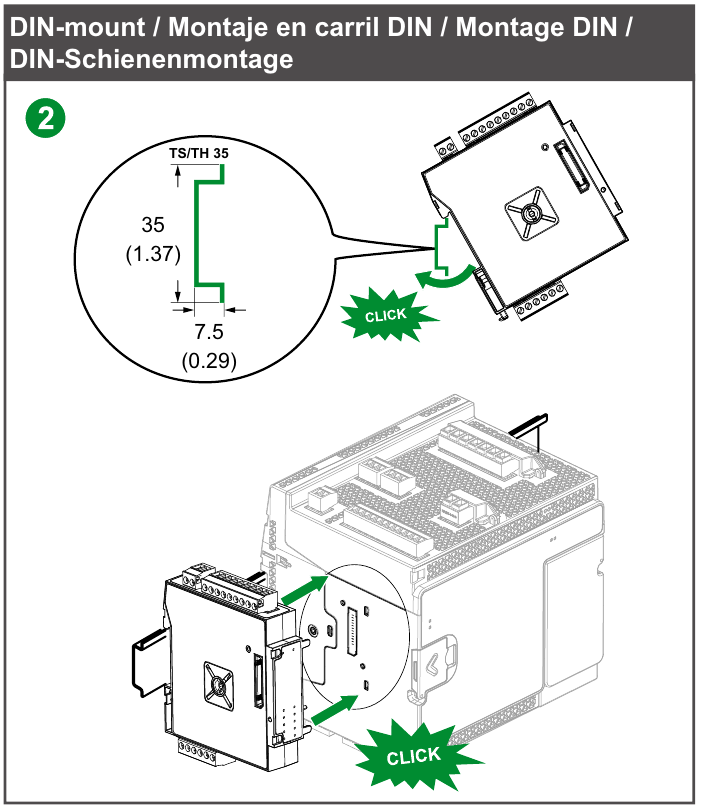 DIN-mount / Montaje en carril DIN / Montage DIN / DIN-Schienenmontage

2

TS/TH 35

35
(1.37)

7.5
(0.29)

CLICK

CLICK